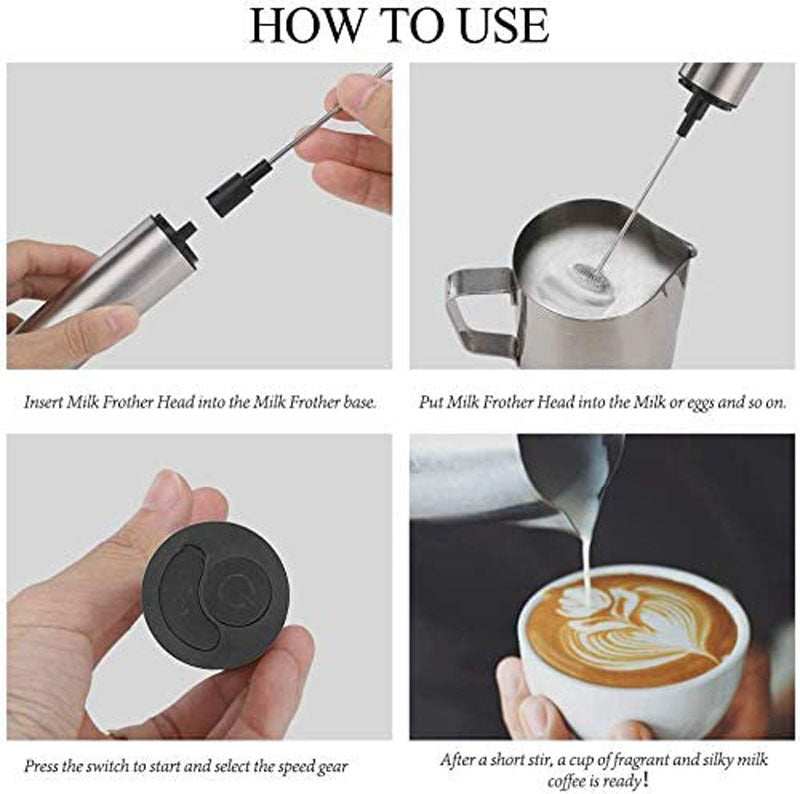 HOW TO USE

Insert Milk Frother Head into the Milk Frother base.

Put Milk Frother Head into the Milk or eggs and so on.

Press the switch to start and select the speed gear

After a short stir, a cup of fragrant and silky milk coffee is ready!